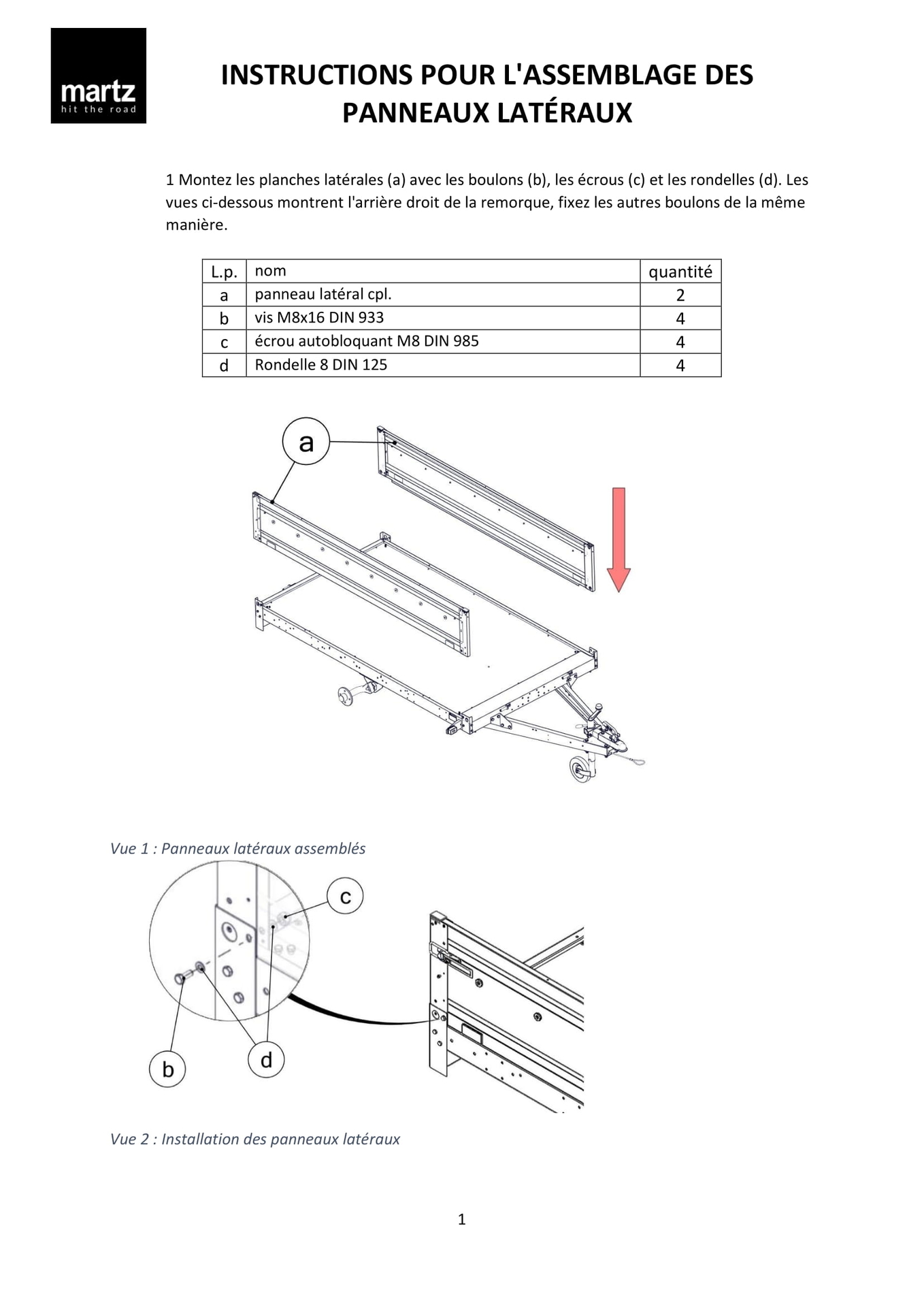 martz
hit the road

INSTRUCTIONS POUR L'ASSEMBLAGE DES PANNEAUX LATÉRAUX

1 Montez les planches latérales (a) avec les boulons (b), les écrous (c) et les rondelles (d). Les vues ci-dessous montrent l'arrière droit de la remorque, fixez les autres boulons de la même manière.

| L.p. | nom | quantité |
|---|---|---|
| a | panneau latéral cpl. | 2 |
| b | vis M8x16 DIN 933 | 4 |
| c | écrou autobloquant M8 DIN 985 | 4 |
| d | Rondelle 8 DIN 125 | 4 |

a

Vue 1 : Panneaux latéraux assemblés

c

b

d

Vue 2 : Installation des panneaux latéraux

1