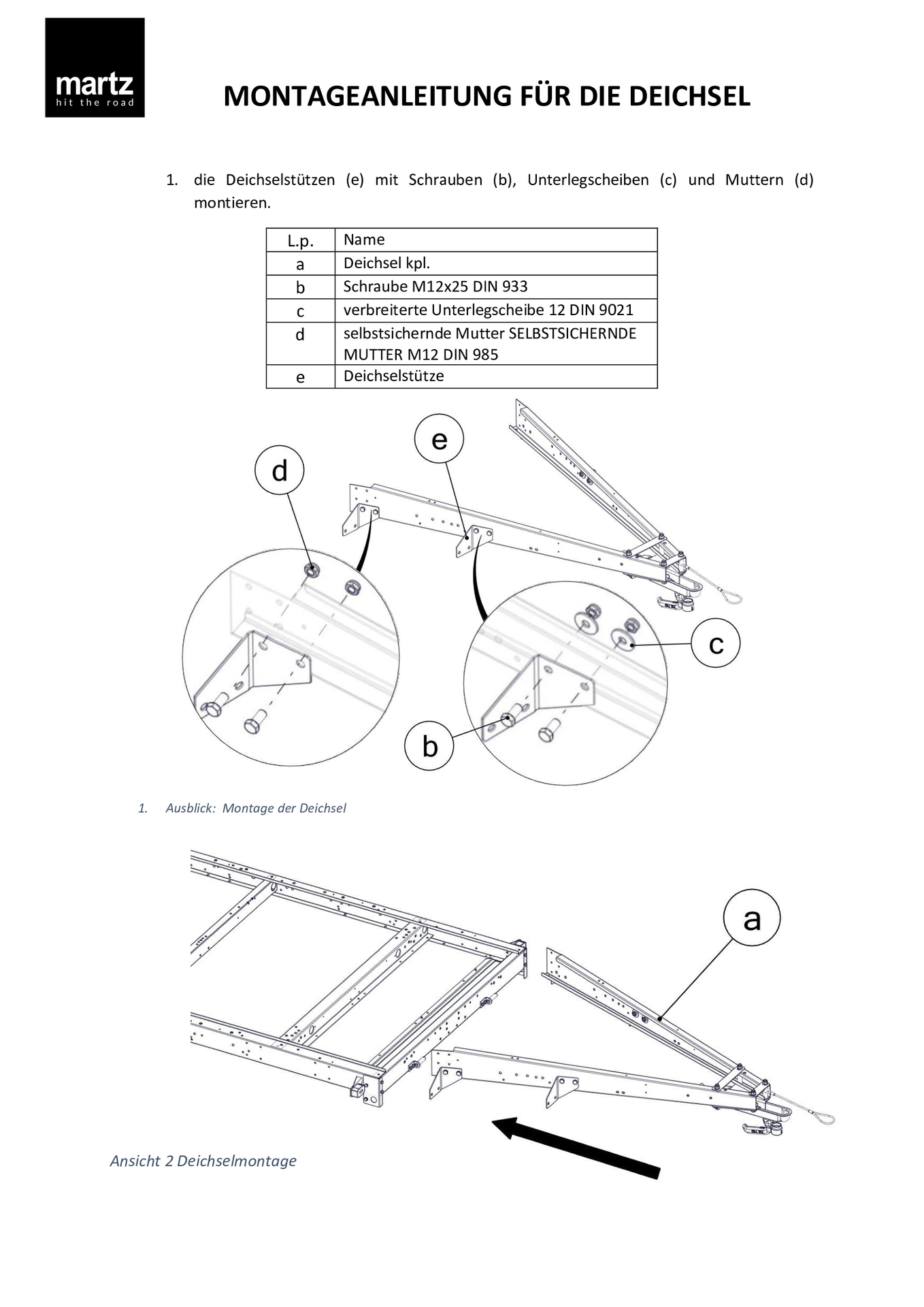 martz
hit the road

MONTAGEANLEITUNG FÜR DIE DEICHSEL

1. die Deichselstützen (e) mit Schrauben (b), Unterlegscheiben (c) und Muttern (d) montieren.

| L.p. | Name |
|---|---|
| a | Deichsel kpl. |
| b | Schraube M12x25 DIN 933 |
| c | verbreiterte Unterlegscheibe 12 DIN 9021 |
| d | selbstsichernde Mutter SELBSTSICHERNDE MUTTER M12 DIN 985 |
| e | Deichselstütze |

e
d
c
b

1. Ausblick: Montage der Deichsel

a

Ansicht 2 Deichselmontage