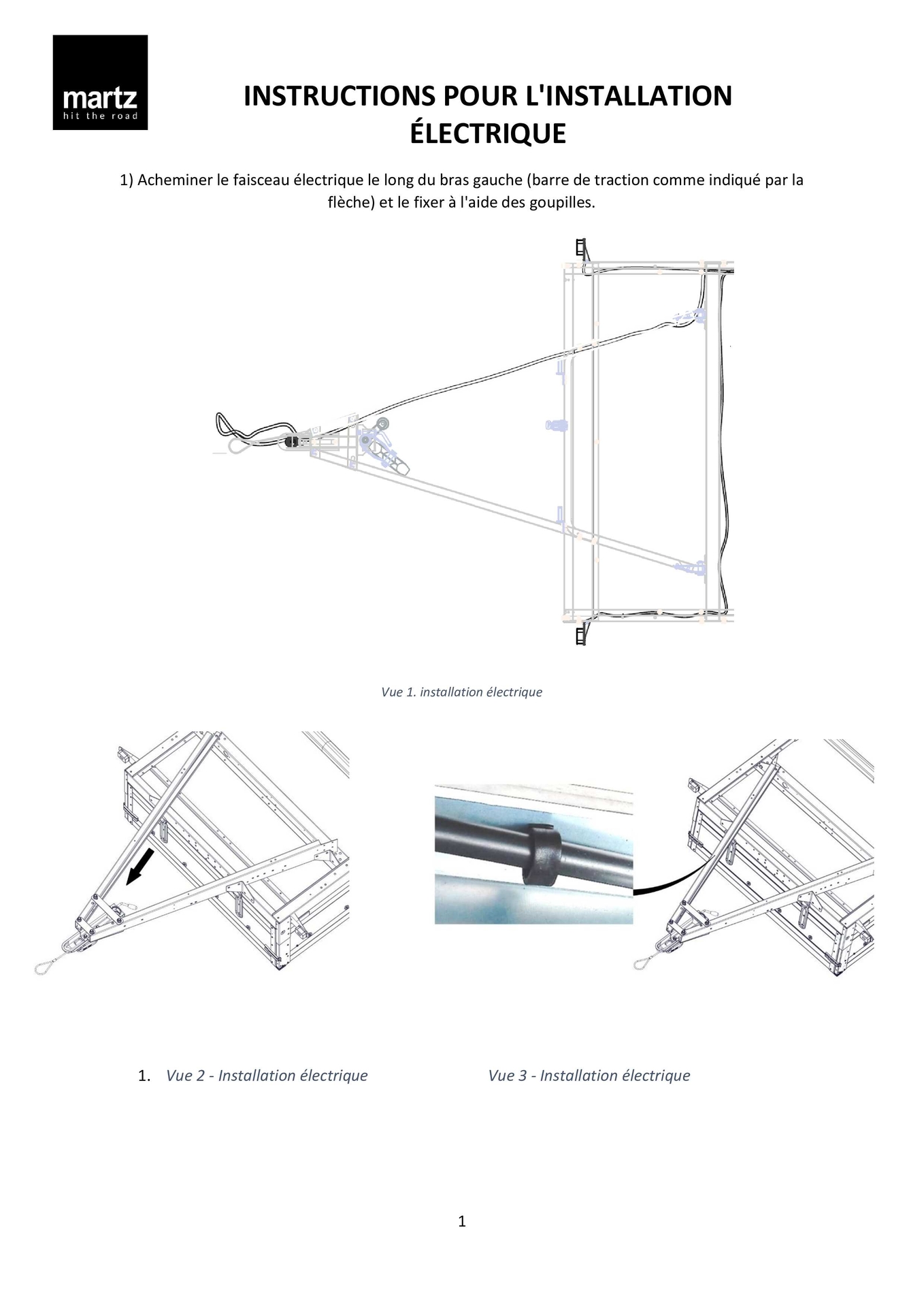 martz
hit the road

INSTRUCTIONS POUR L'INSTALLATION ÉLECTRIQUE

1) Acheminer le faisceau électrique le long du bras gauche (barre de traction comme indiqué par la flèche) et le fixer à l'aide des goupilles.

Vue 1. installation électrique

1. Vue 2 - Installation électrique

Vue 3 - Installation électrique

1