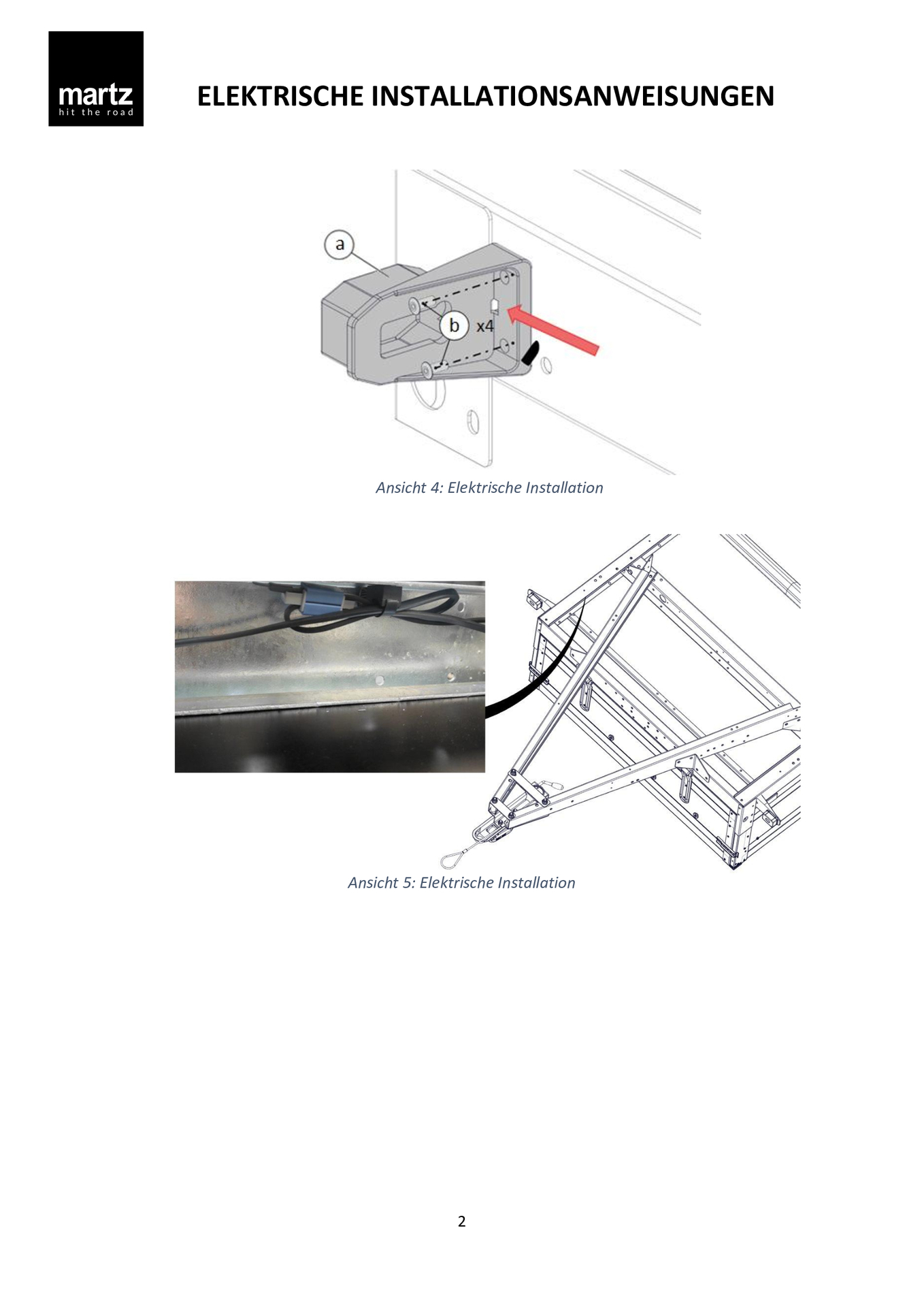 martz
hit the road

ELEKTRISCHE INSTALLATIONSANWEISUNGEN

a

b

x4

Ansicht 4: Elektrische Installation

Ansicht 5: Elektrische Installation

2